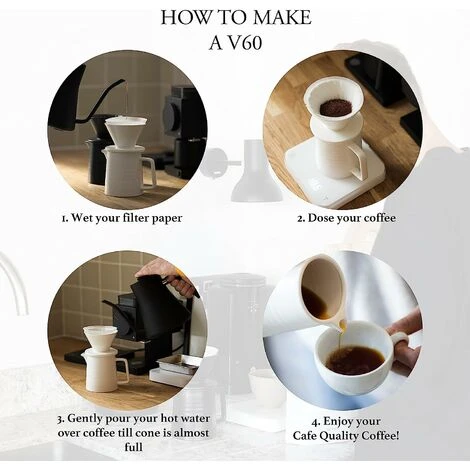 HOW TO MAKE
A V60

1. Wet your filter paper

2. Dose your coffee

3. Gently pour your hot water over coffee till cone is almost full

4. Enjoy your Cafe Quality Coffee!