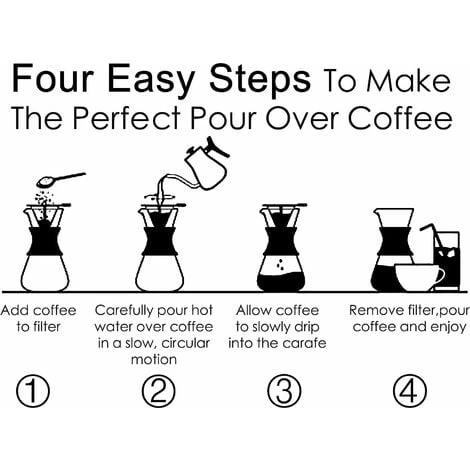 Four Easy Steps To Make The Perfect Pour Over Coffee

Add coffee to filter

①

Carefully pour hot water over coffee in a slow, circular motion

②

Allow coffee to slowly drip into the carafe

③

Remove filter,pour coffee and enjoy

④