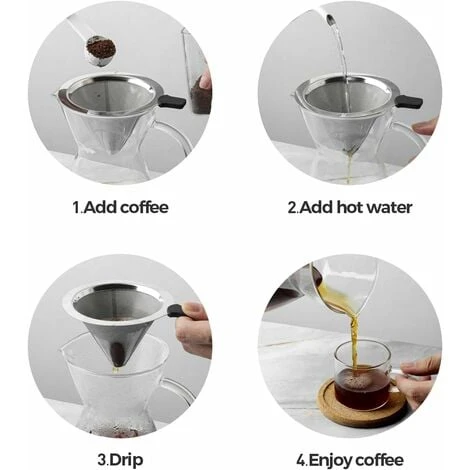 1.Add coffee

2.Add hot water

3.Drip

4.Enjoy coffee