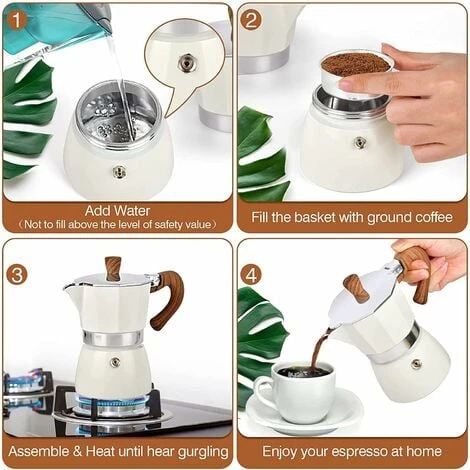 1

Add Water
（Not to fill above the level of safety value）

2

Fill the basket with ground coffee

3

Assemble & Heat until hear gurgling

4

Enjoy your espresso at home