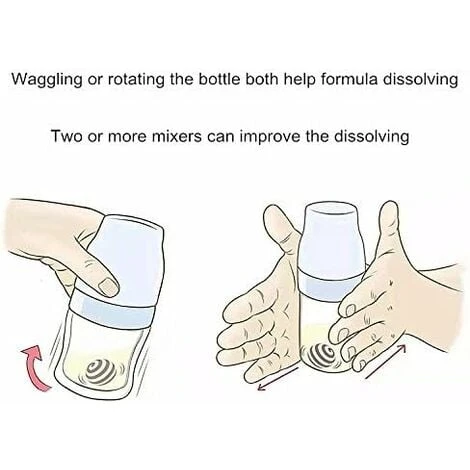 Waggling or rotating the bottle both help formula dissolving

Two or more mixers can improve the dissolving