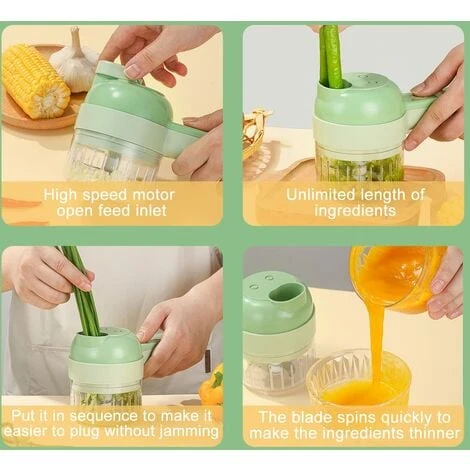 High speed motor open feed inlet

Unlimited length of ingredients

Put it in sequence to make it easier to plug without jamming

The blade spins quickly to make the ingredients thinner