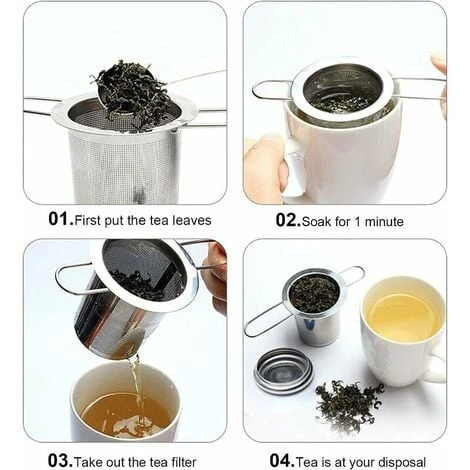 01.First put the tea leaves

02.Soak for 1 minute

03.Take out the tea filter

04.Tea is at your disposal