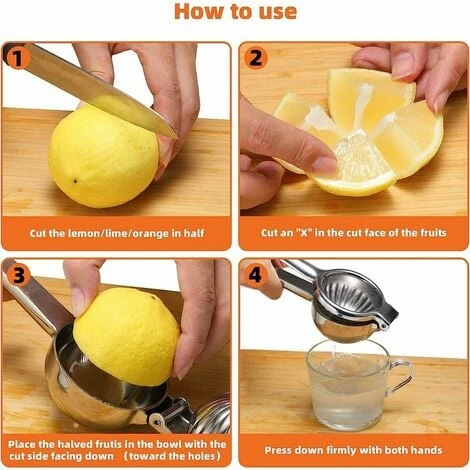 How to use

1

Cut the lemon/lime/orange in half

2

Cut an "X" in the cut face of the fruits

3

Place the halved frutis in the bowl with the cut side facing down （toward the holes）

4

Press down firmly with both hands