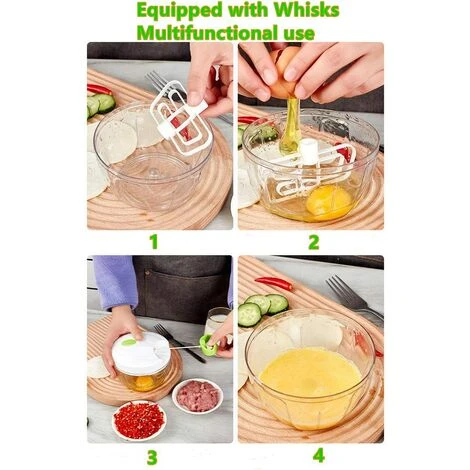 Equipped with Whisks
Multifunctional use

1

2

3

4