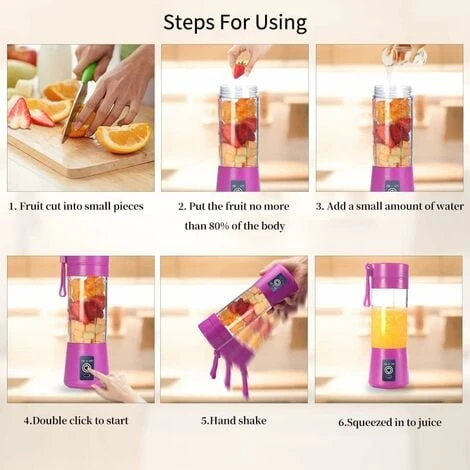 Steps For Using

1. Fruit cut into small pieces

2. Put the fruit no more than 80% of the body

3. Add a small amount of water

4.Double click to start

5.Hand shake

6.Squeezed in to juice