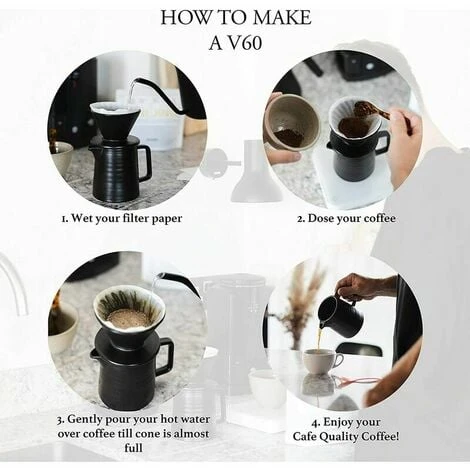 HOW TO MAKE
A V60

1. Wet your filter paper

2. Dose your coffee

3. Gently pour your hot water over coffee till cone is almost full

4. Enjoy your Cafe Quality Coffee!