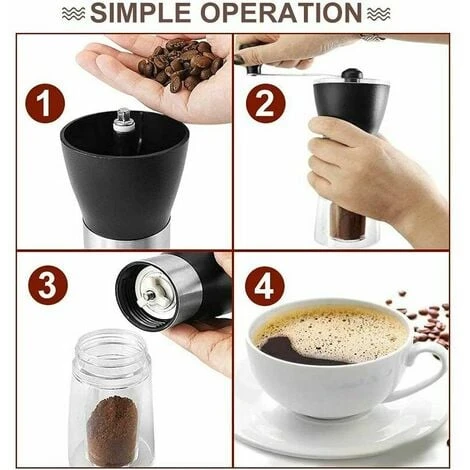 SIMPLE OPERATION

1

2

3

4