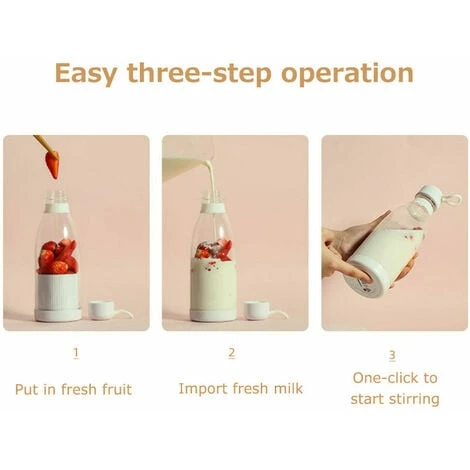 Easy three-step operation

1

Put in fresh fruit

2

Import fresh milk

3

One-click to start stirring