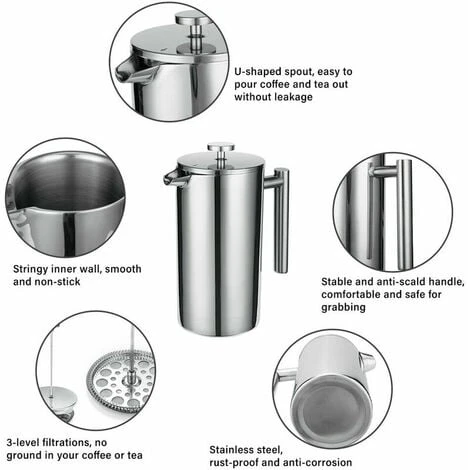 U-shaped spout, easy to pour coffee and tea out without leakage

Stringy inner wall, smooth and non-stick

Stable and anti-scald handle, comfortable and safe for grabbing

3-level filtrations, no ground in your coffee or tea

Stainless steel, rust-proof and anti-corrosion