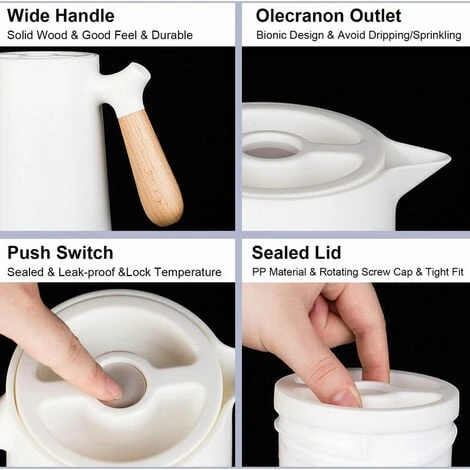 Wide Handle
Solid Wood & Good Feel & Durable

Olecranon Outlet
Bionic Design & Avoid Dripping/Sprinkling

Push Switch
Sealed & Leak-proof &Lock Temperature

Sealed Lid
PP Material & Rotating Screw Cap & Tight Fit