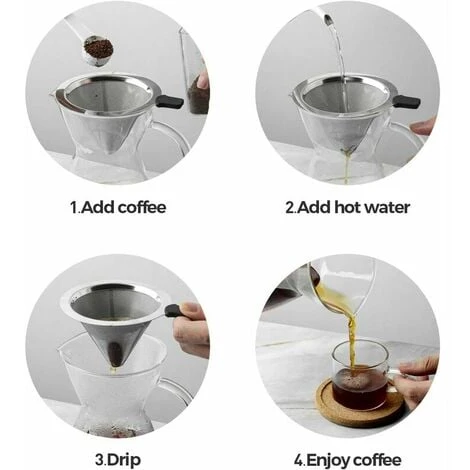 1.Add coffee

2.Add hot water

3.Drip

4.Enjoy coffee