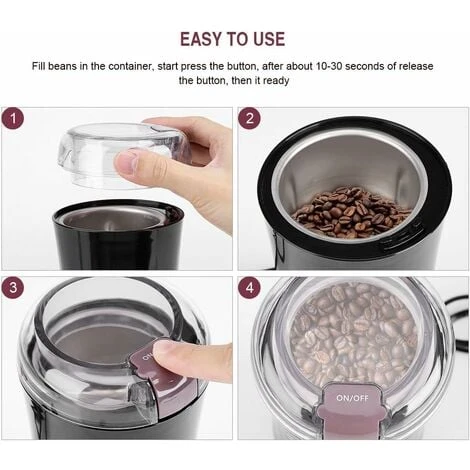 EASY TO USE

Fill beans in the container, start press the button, after about 10-30 seconds of release the button, then it ready

1

2

3

ON

4

ON/OFF