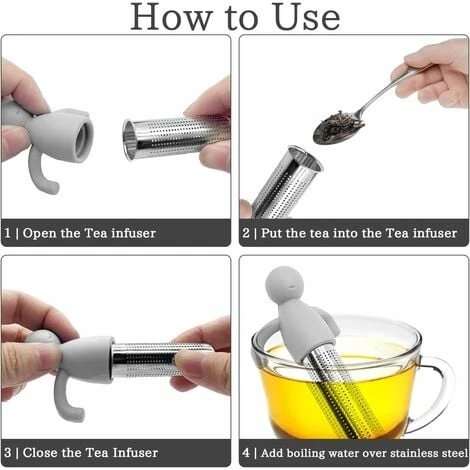 How to Use

1 | Open the Tea infuser

2 | Put the tea into the Tea infuser

3 | Close the Tea Infuser

4 | Add boiling water over stainless steel